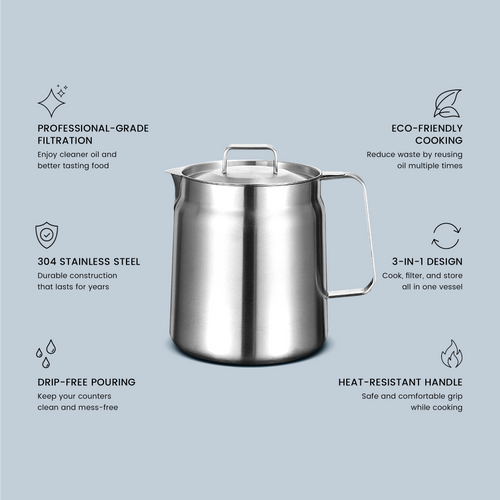 PROFESSIONAL-GRADE FILTRATION
Enjoy cleaner oil and better tasting food

304 STAINLESS STEEL
Durable construction that lasts for years

DRIP-FREE POURING
Keep your counters clean and mess-free

ECO-FRIENDLY COOKING
Reduce waste by reusing oil multiple times

3-IN-1 DESIGN
Cook, filter, and store all in one vessel

HEAT-RESISTANT HANDLE
Safe and comfortable grip while cooking